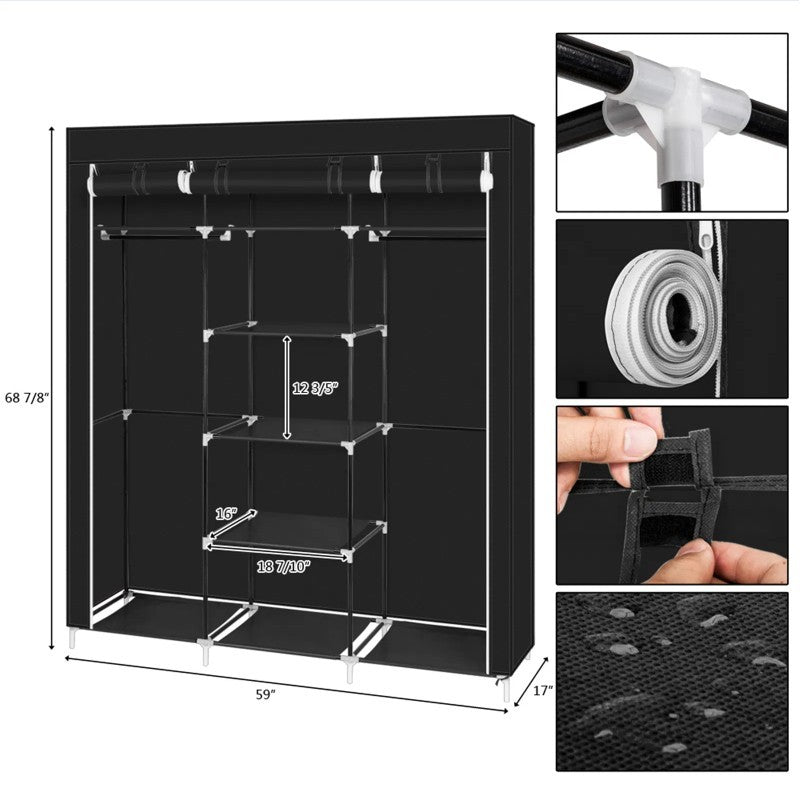 68 7/8"

12 3/5"

16"

18 7/10"

59"

17"