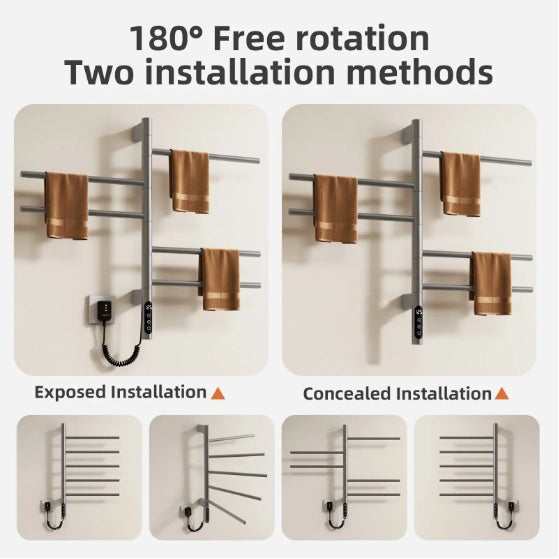 180° Free rotation
Two installation methods

Exposed Installation ▲

Concealed Installation ▲