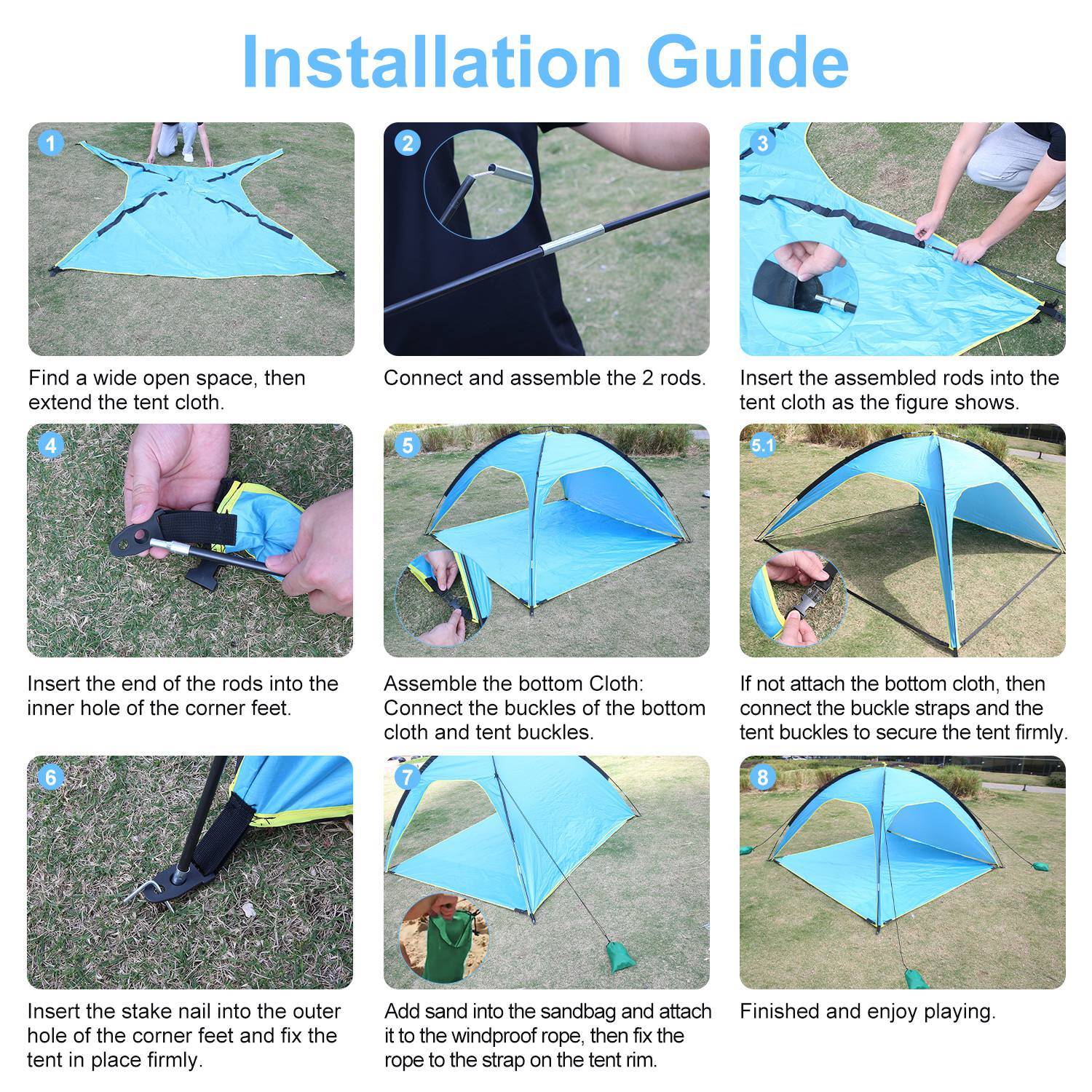 Installation Guide

1

Find a wide open space, then extend the tent cloth.

2

Connect and assemble the 2 rods.

3

Insert the assembled rods into the tent cloth as the figure shows.

4

Insert the end of the rods into the inner hole of the corner feet.

5

Assemble the bottom Cloth: Connect the buckles of the bottom cloth and tent buckles.

5.1

If not attach the bottom cloth, then connect the buckle straps and the tent buckles to secure the tent firmly.

6

Insert the stake nail into the outer hole of the corner feet and fix the tent in place firmly.

7

Add sand into the sandbag and attach it to the windproof rope, then fix the rope to the strap on the tent rim.

8

Finished and enjoy playing.