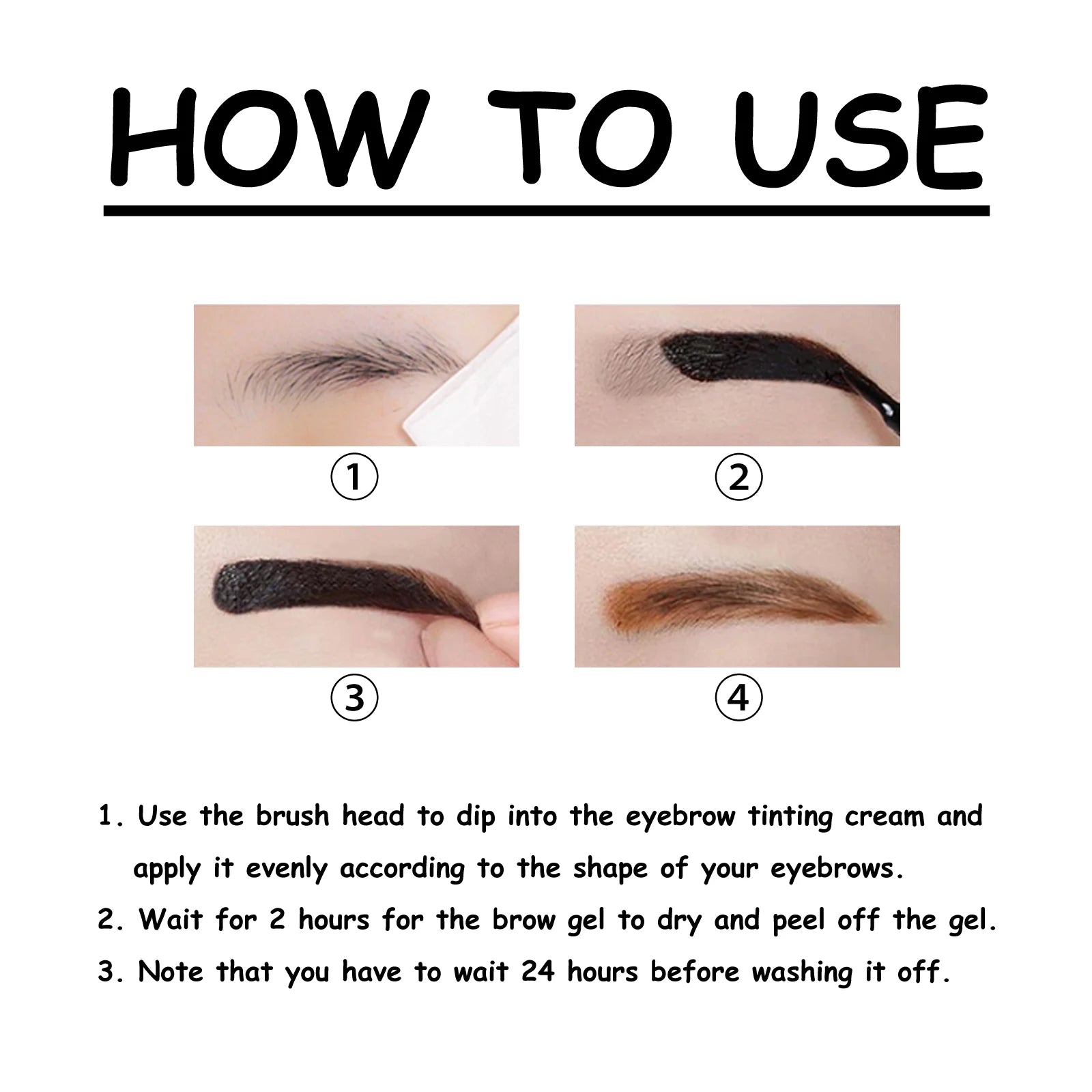 HOW TO USE

①

②

③

④

1. Use the brush head to dip into the eyebrow tinting cream and apply it evenly according to the shape of your eyebrows.

2. Wait for 2 hours for the brow gel to dry and peel off the gel.

3. Note that you have to wait 24 hours before washing it off.