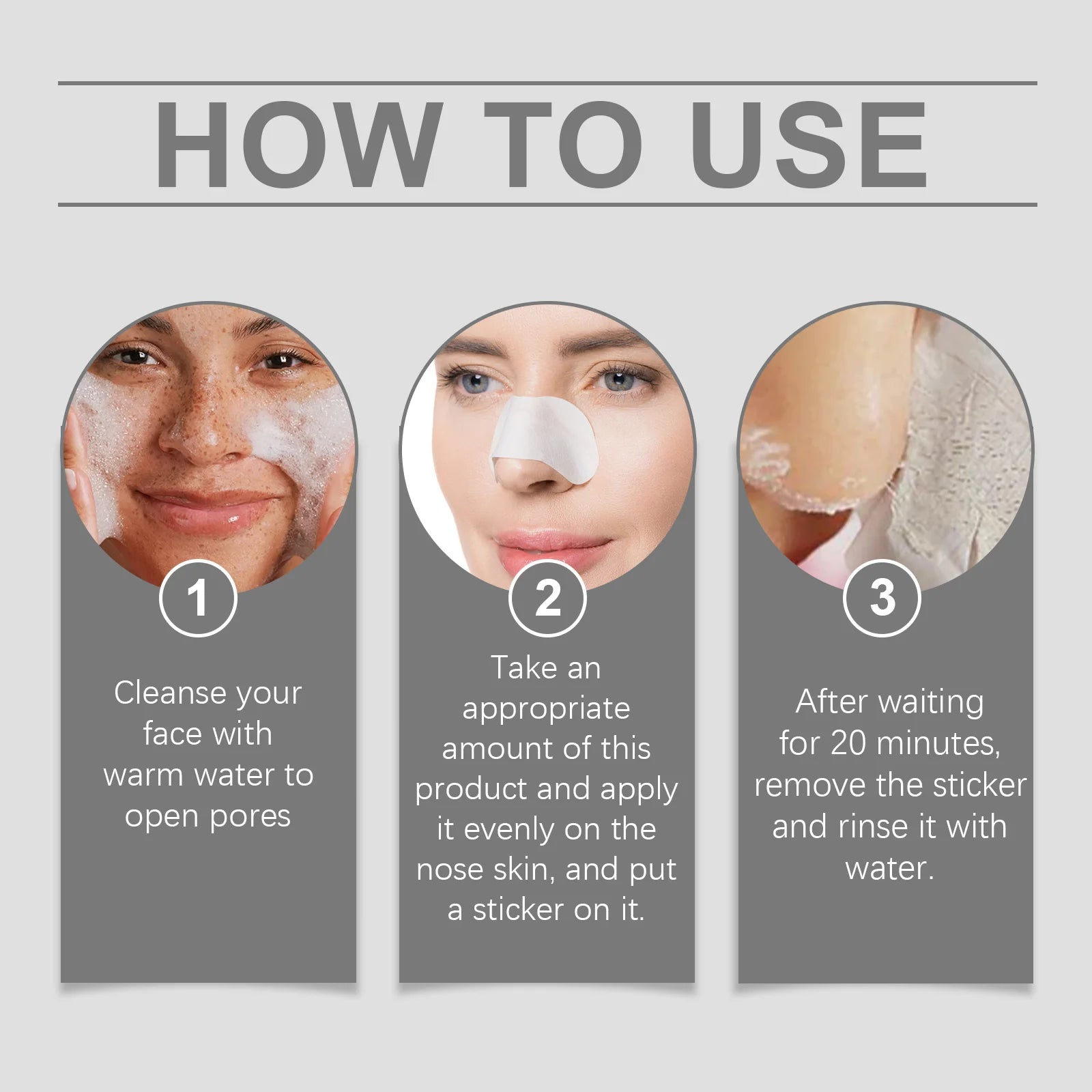 HOW TO USE

1

Cleanse your face with warm water to open pores

2

Take an appropriate amount of this product and apply it evenly on the nose skin, and put a sticker on it.

3

After waiting for 20 minutes, remove the sticker and rinse it with water.