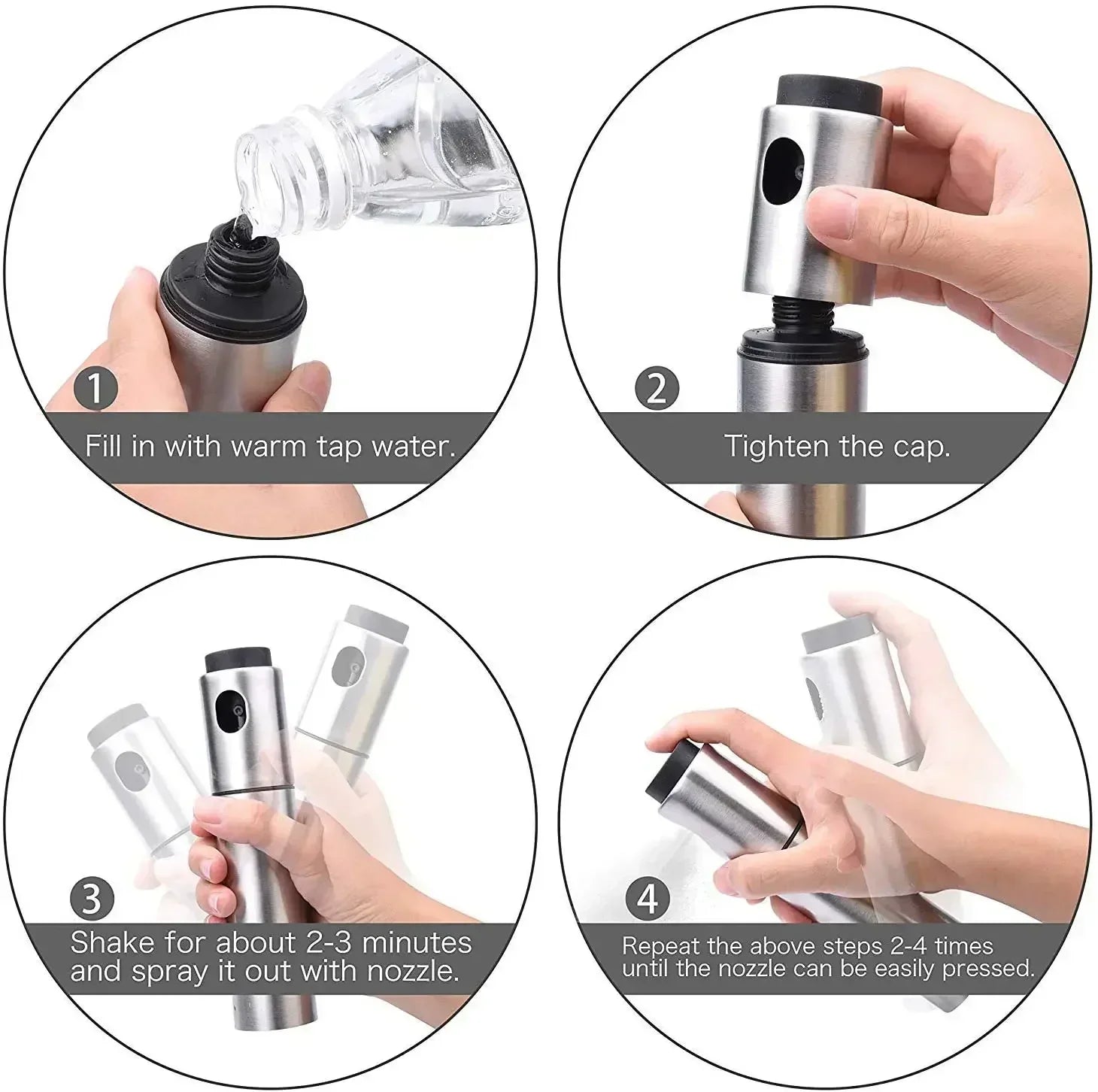 1
Fill in with warm tap water.

2
Tighten the cap.

3
Shake for about 2-3 minutes and spray it out with nozzle.

4
Repeat the above steps 2-4 times until the nozzle can be easily pressed.