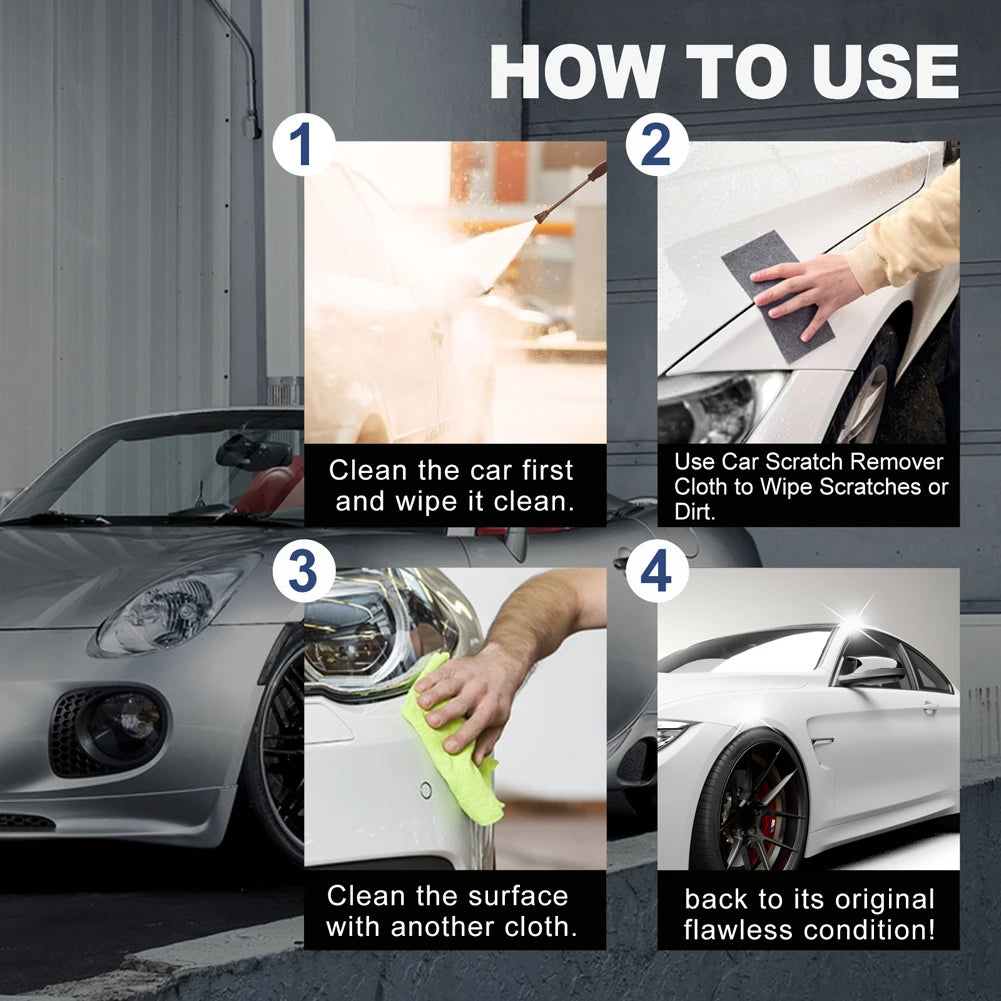 HOW TO USE

1

Clean the car first and wipe it clean.

2

Use Car Scratch Remover Cloth to Wipe Scratches or Dirt.

3

Clean the surface with another cloth.

4

back to its original flawless condition!