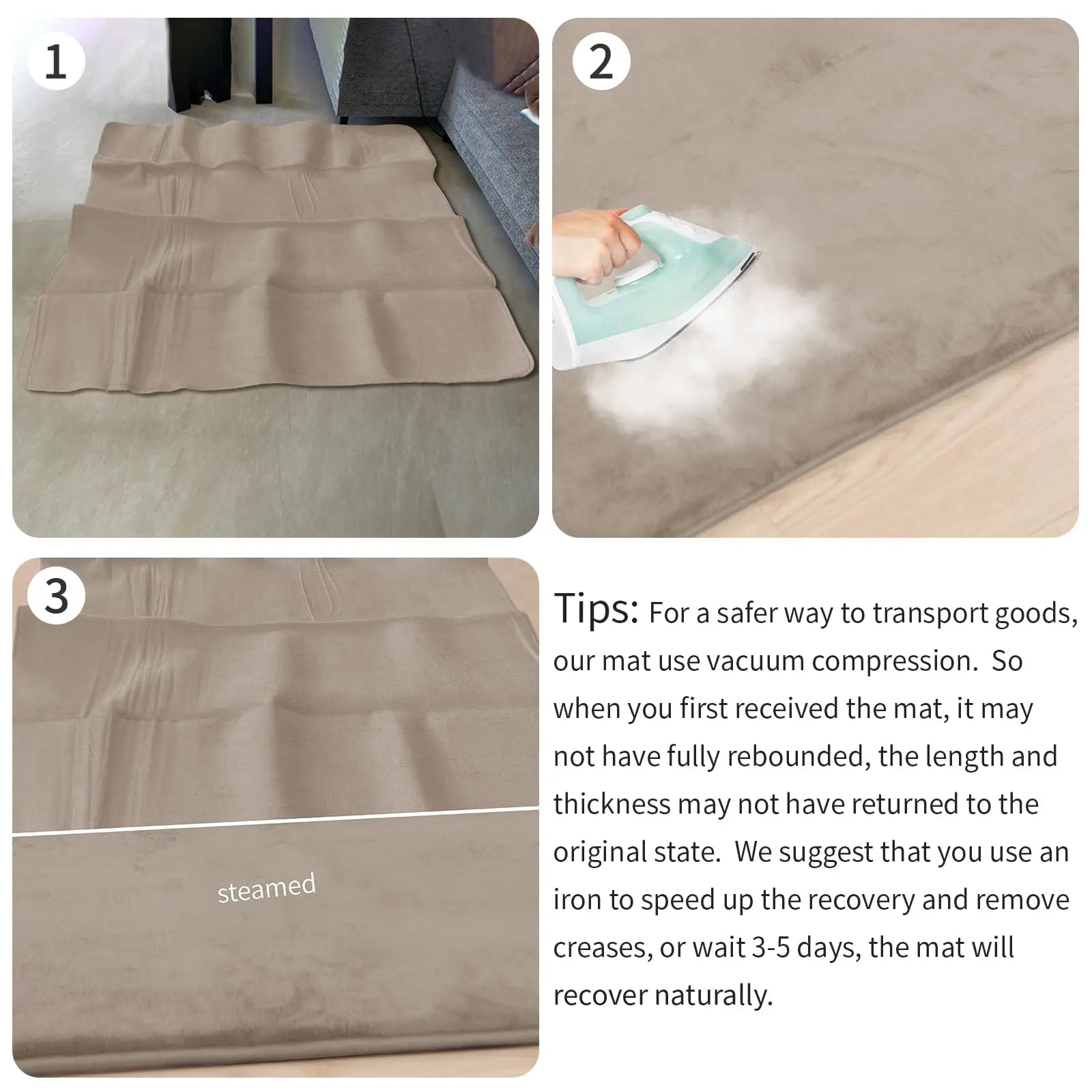 1

2

3

steamed

Tips: For a safer way to transport goods, our mat use vacuum compression. So when you first received the mat, it may not have fully rebounded, the length and thickness may not have returned to the original state. We suggest that you use an iron to speed up the recovery and remove creases, or wait 3-5 days, the mat will recover naturally.