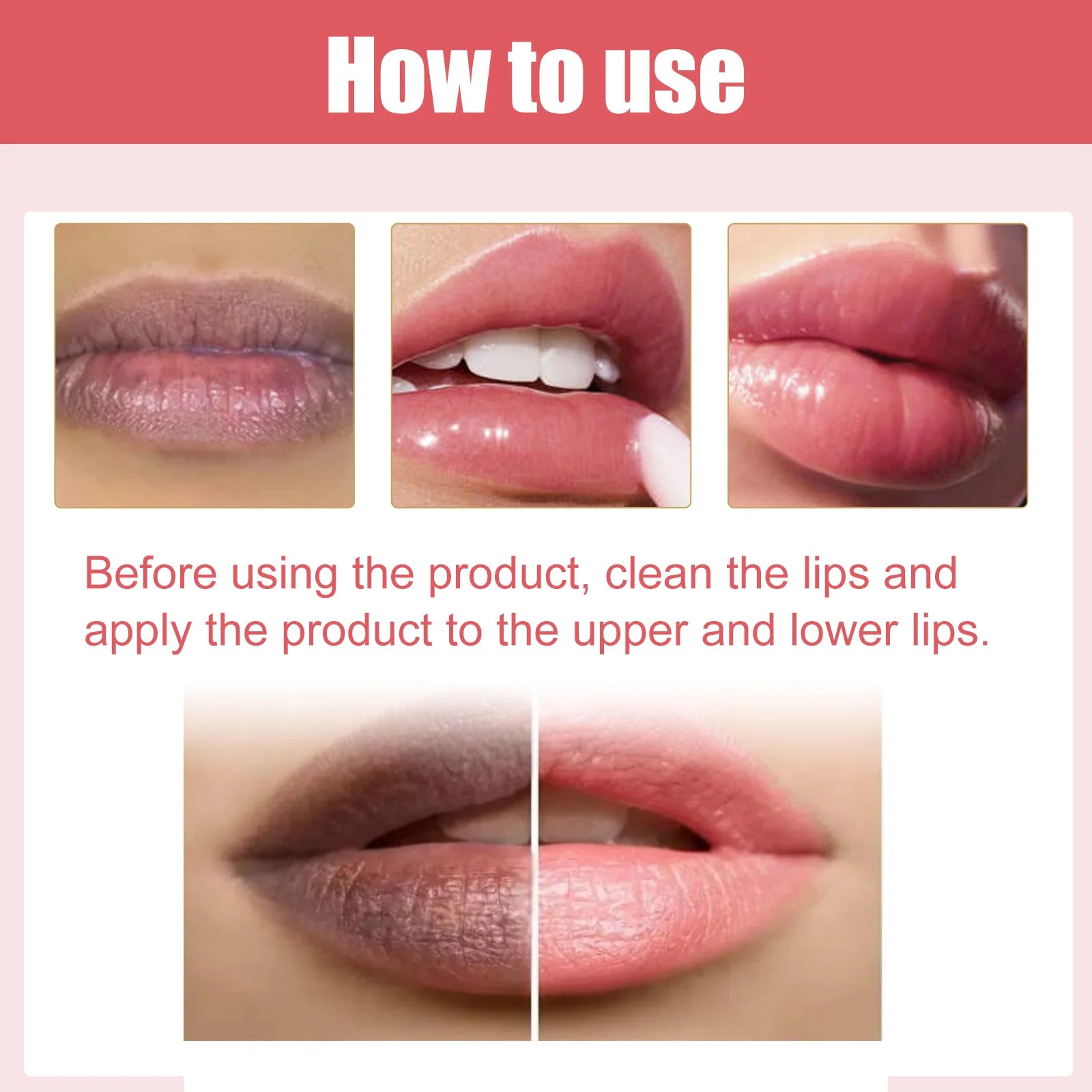 How to use

Before using the product, clean the lips and apply the product to the upper and lower lips.