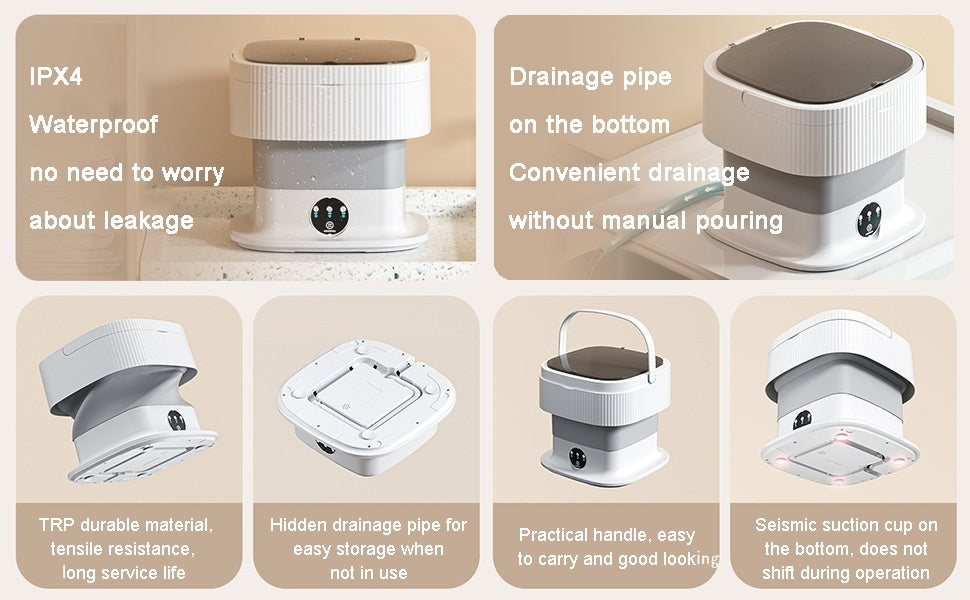 IPX4
Waterproof
no need to worry
about leakage

Drainage pipe
on the bottom
Convenient drainage
without manual pouring

TRP durable material, tensile resistance, long service life

Hidden drainage pipe for easy storage when not in use

Practical handle, easy to carry and good looking

Seismic suction cup on the bottom, does not shift during operation