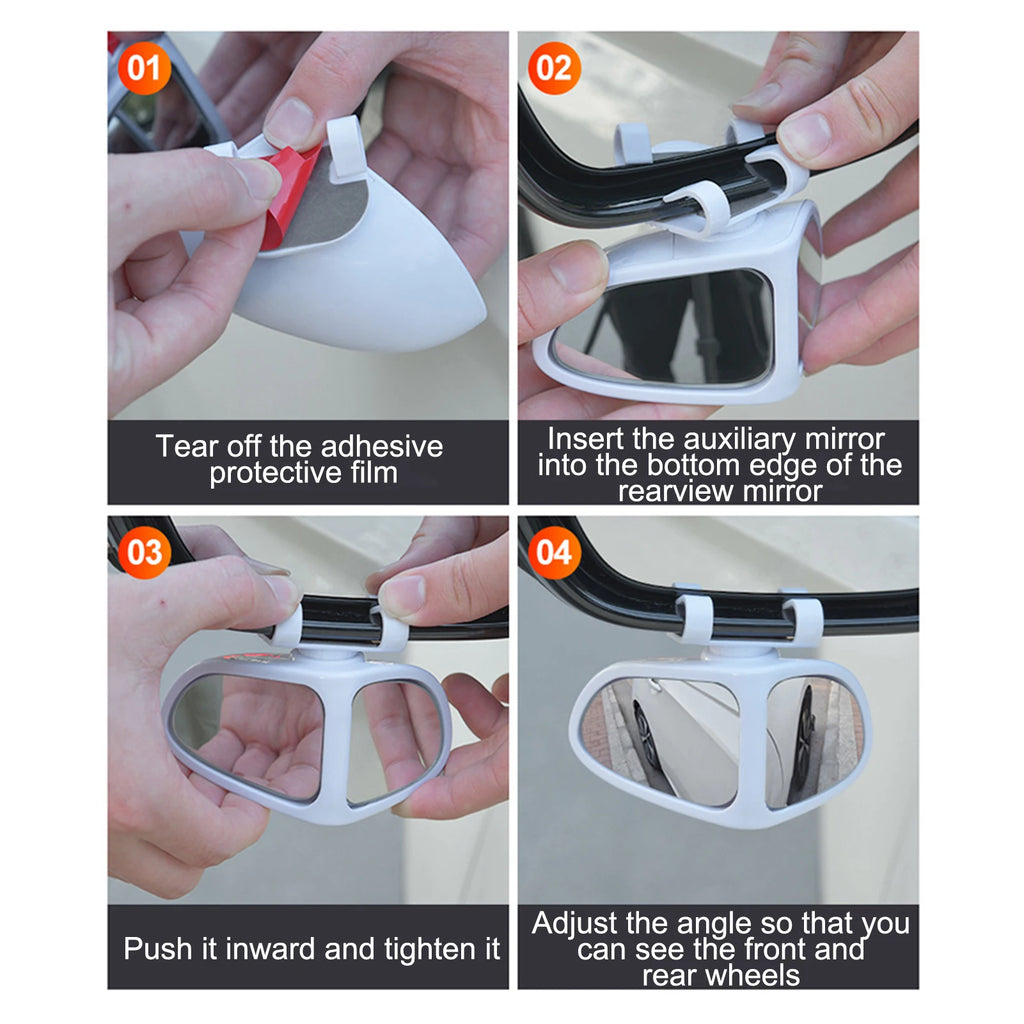 01

Tear off the adhesive protective film

02

Insert the auxiliary mirror into the bottom edge of the rearview mirror

03

Push it inward and tighten it

04

Adjust the angle so that you can see the front and rear wheels