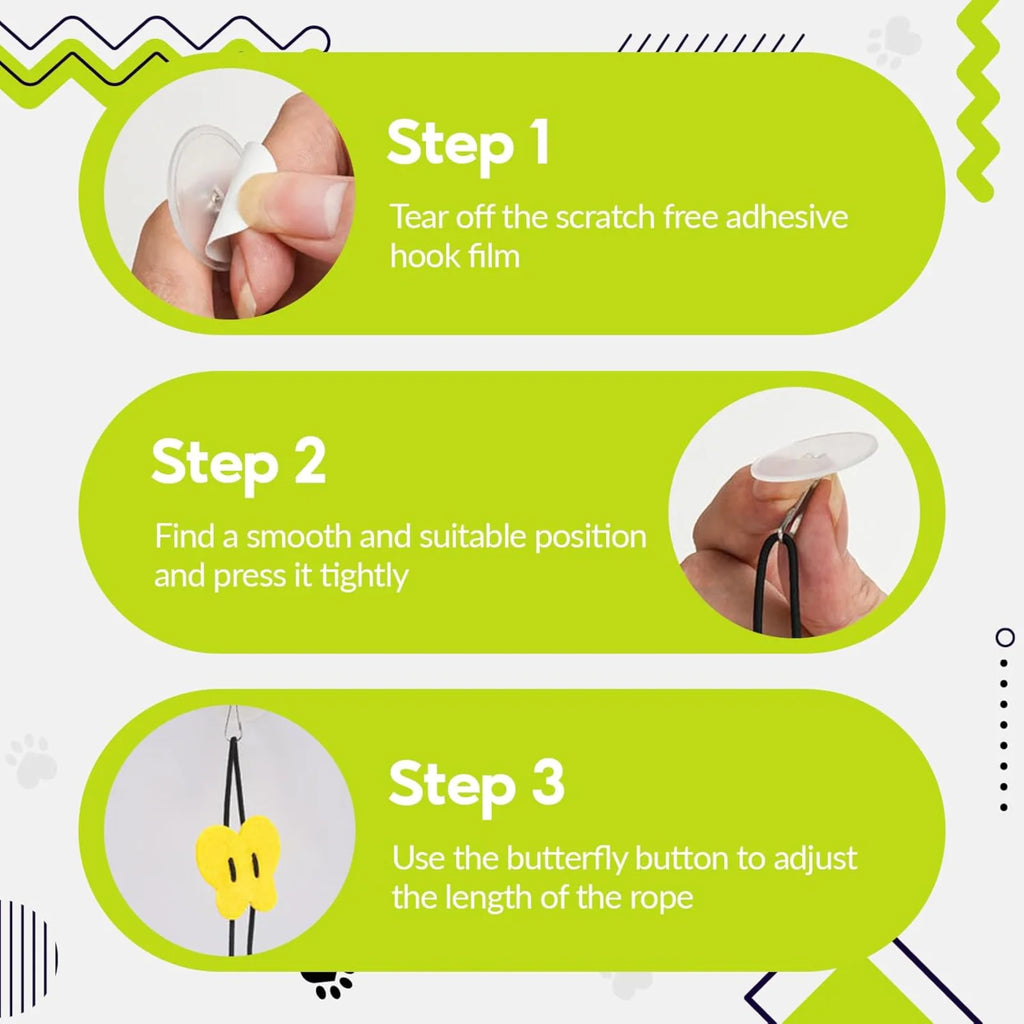 Step 1

Tear off the scratch free adhesive hook film

Step 2

Find a smooth and suitable position and press it tightly

Step 3

Use the butterfly button to adjust the length of the rope